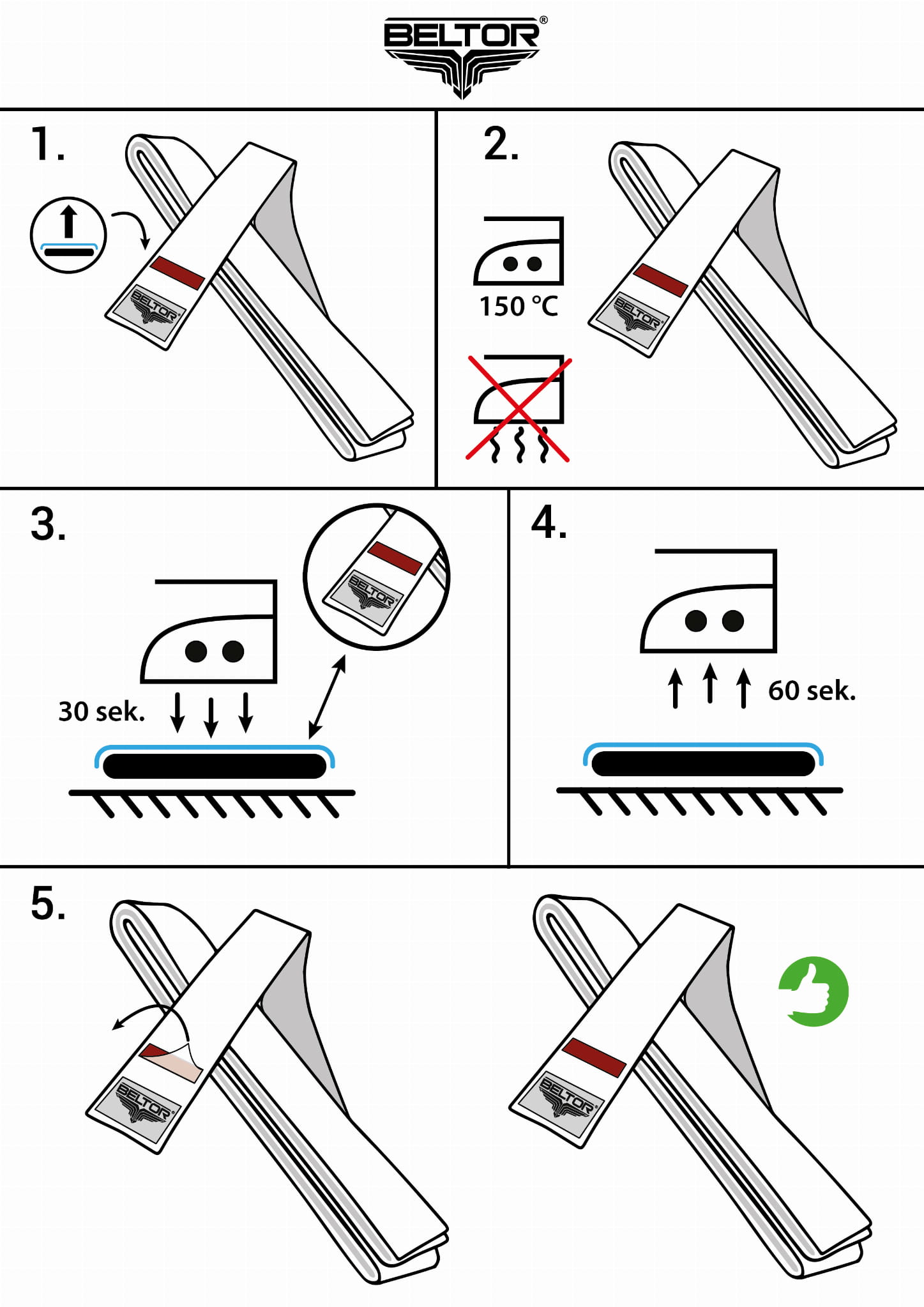 BELTOR®

1.

BELTOR

2.

150 °C

BELTOR

3.

BELTOR

30 sek.

4.

60 sek.

5.

BELTOR

BELTOR